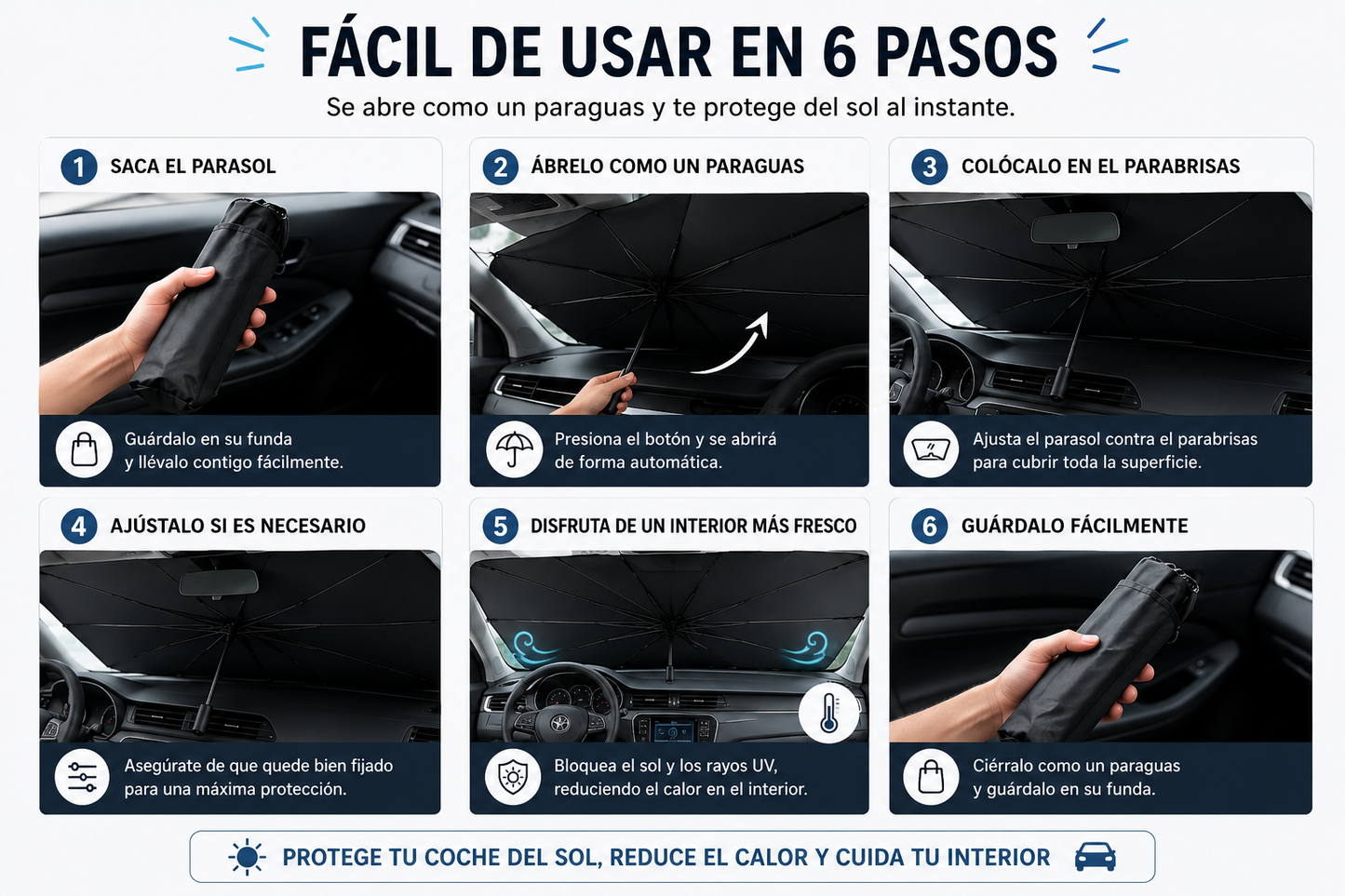 FÁCIL DE USAR EN 6 PASOS

Se abre como un paraguas y te protege del sol al instante.

1 SACA EL PARASOL

Guárdalo en su funda y llévalo contigo fácilmente.

2 ÁBRELO COMO UN PARAGUAS

Presiona el botón y se abrirá de forma automática.

3 COLÓCALO EN EL PARABRISAS

Ajusta el parasol contra el parabrisas para cubrir toda la superficie.

4 AJÚSTALO SI ES NECESARIO

Asegúrate de que quede bien fijado para una máxima protección.

5 DISFRUTA DE UN INTERIOR MÁS FRESCO

Bloquea el sol y los rayos UV, reduciendo el calor en el interior.

6 GUÁRDALO FÁCILMENTE

Ciérralo como un paraguas y guárdalo en su funda.

PROTEGE TU COCHE DEL SOL, REDUCE EL CALOR Y CUIDA TU INTERIOR